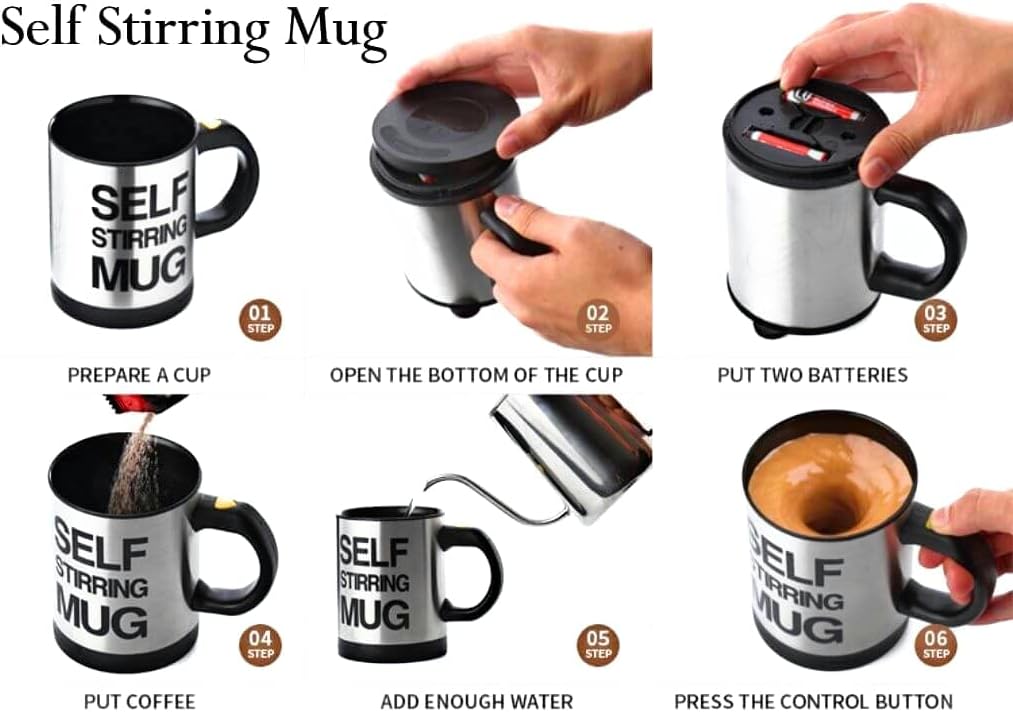 Self Stirring Mug

SELF STIRRING MUG

01 STEP

PREPARE A CUP

02 STEP

OPEN THE BOTTOM OF THE CUP

03 STEP

PUT TWO BATTERIES

SELF STIRRING MUG

04 STEP

PUT COFFEE

SELF STIRRING MUG

05 STEP

ADD ENOUGH WATER

SELF STIRRING MUG

06 STEP

PRESS THE CONTROL BUTTON