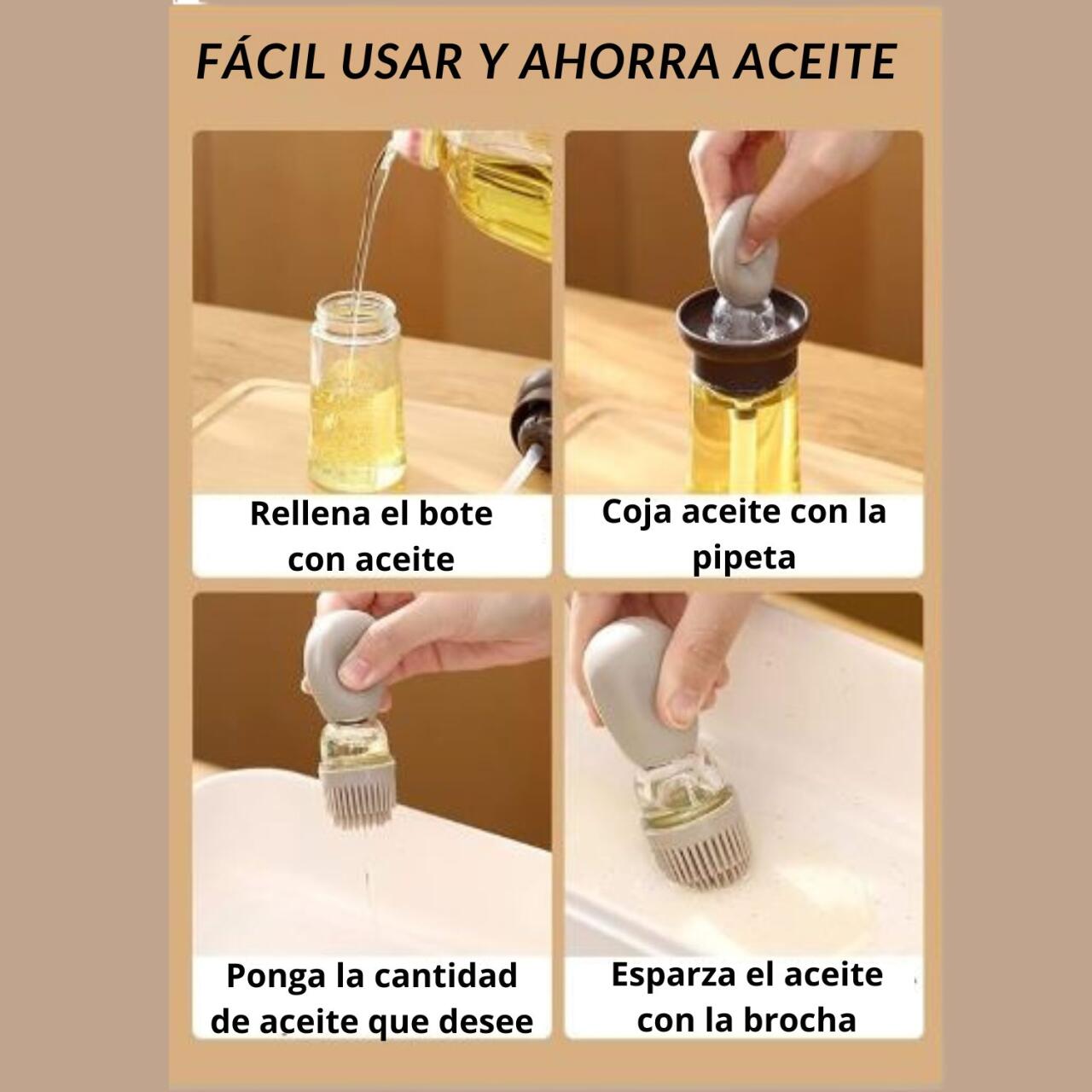 FÁCIL USAR Y AHORRA ACEITE

Rellena el bote con aceite

Coja aceite con la pipeta

Ponga la cantidad de aceite que desee

Esparza el aceite con la brocha